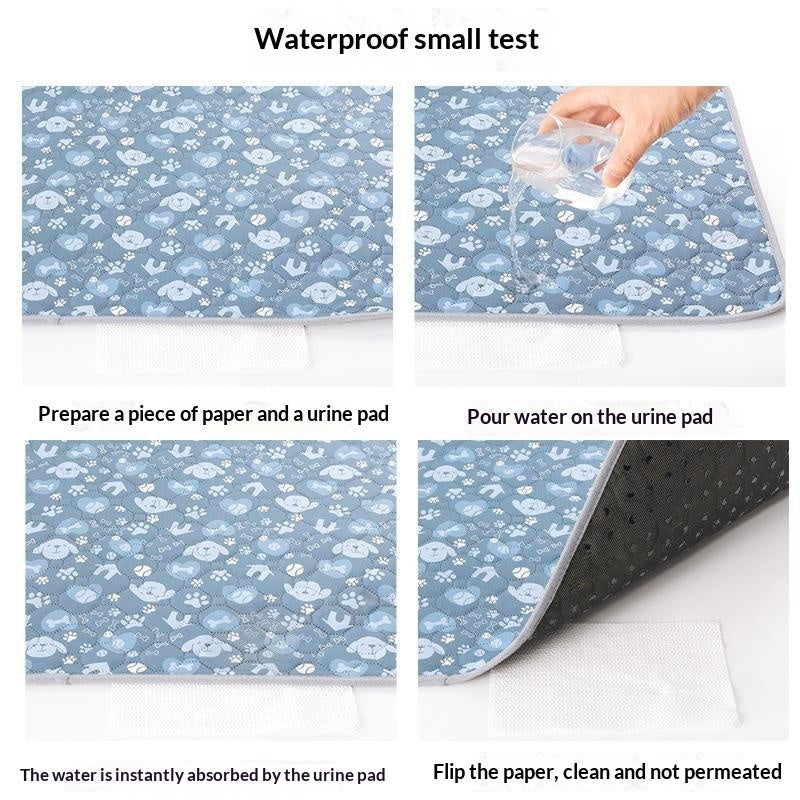 Waterproof small test

Prepare a piece of paper and a urine pad

Pour water on the urine pad

The water is instantly absorbed by the urine pad

Flip the paper, clean and not permeated