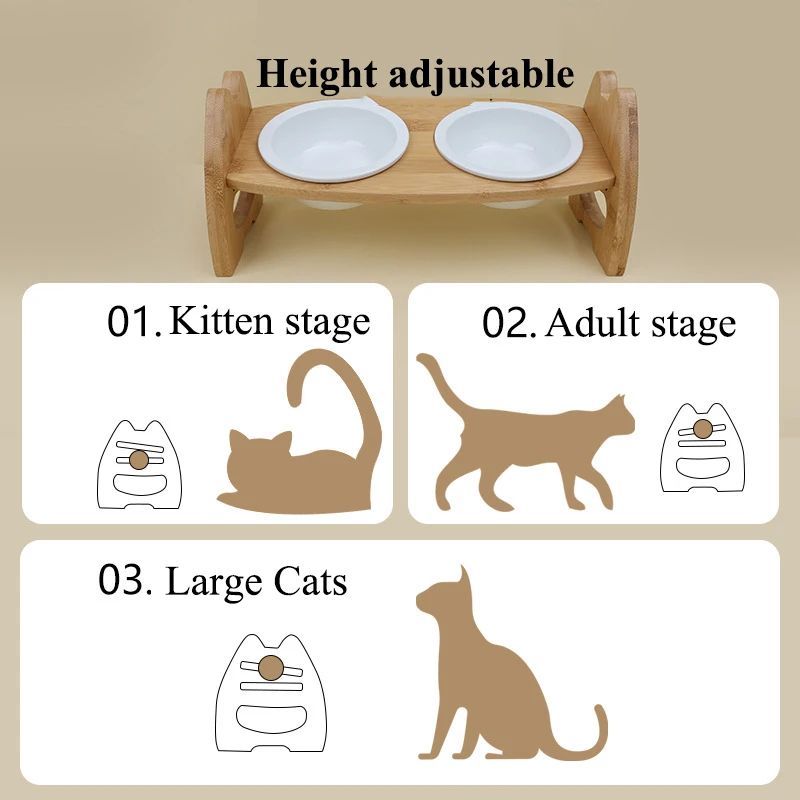 Height adjustable

01. Kitten stage

02. Adult stage

03. Large Cats